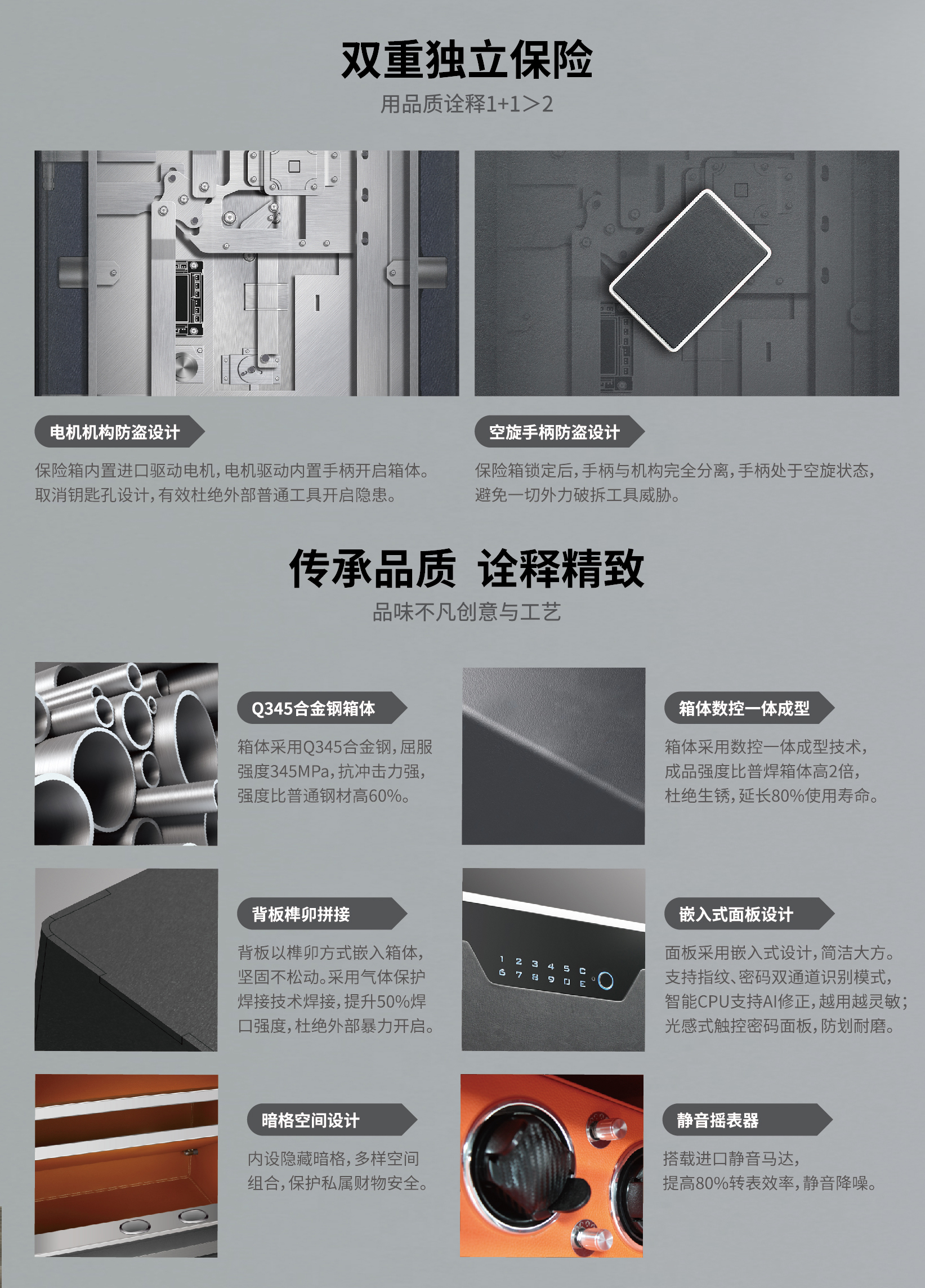 双重独立保险

用品质诠释1+1>2

电机机构防盗设计

保险箱内置进口驱动电机，电机驱动内置手柄开启箱体。取消钥匙孔设计，有效杜绝外部普通工具开启隐患。

空旋手柄防盗设计

保险箱锁定后，手柄与机构完全分离，手柄处于空旋状态，避免一切外力破拆工具威胁。

传承品质 诠释精致

品味不凡创意与工艺

Q345合金钢箱体

箱体采用Q345合金钢，屈服强度345MPa，抗冲击力强，强度比普通钢材高60%。

箱体数控一体成型

箱体采用数控一体成型技术，成品强度比普焊箱体高2倍，杜绝生锈，延长80%使用寿命。

背板榫卯拼接

背板以榫卯方式嵌入箱体，坚固不松动。采用气体保护焊接技术焊接，提升50%焊口强度，杜绝外部暴力开启。

1 2 3 4 5 C
6 7 8 9 0 E

嵌入式面板设计

面板采用嵌入式设计，简洁大方。支持指纹、密码双通道识别模式，智能CPU支持AI修正，越用越灵敏；光感式触控密码面板，防划耐磨。

暗格空间设计

内设隐藏暗格，多样空间组合，保护私属财物安全。

静音摇表器

搭载进口静音马达，提高80%转表效率，静音降噪。